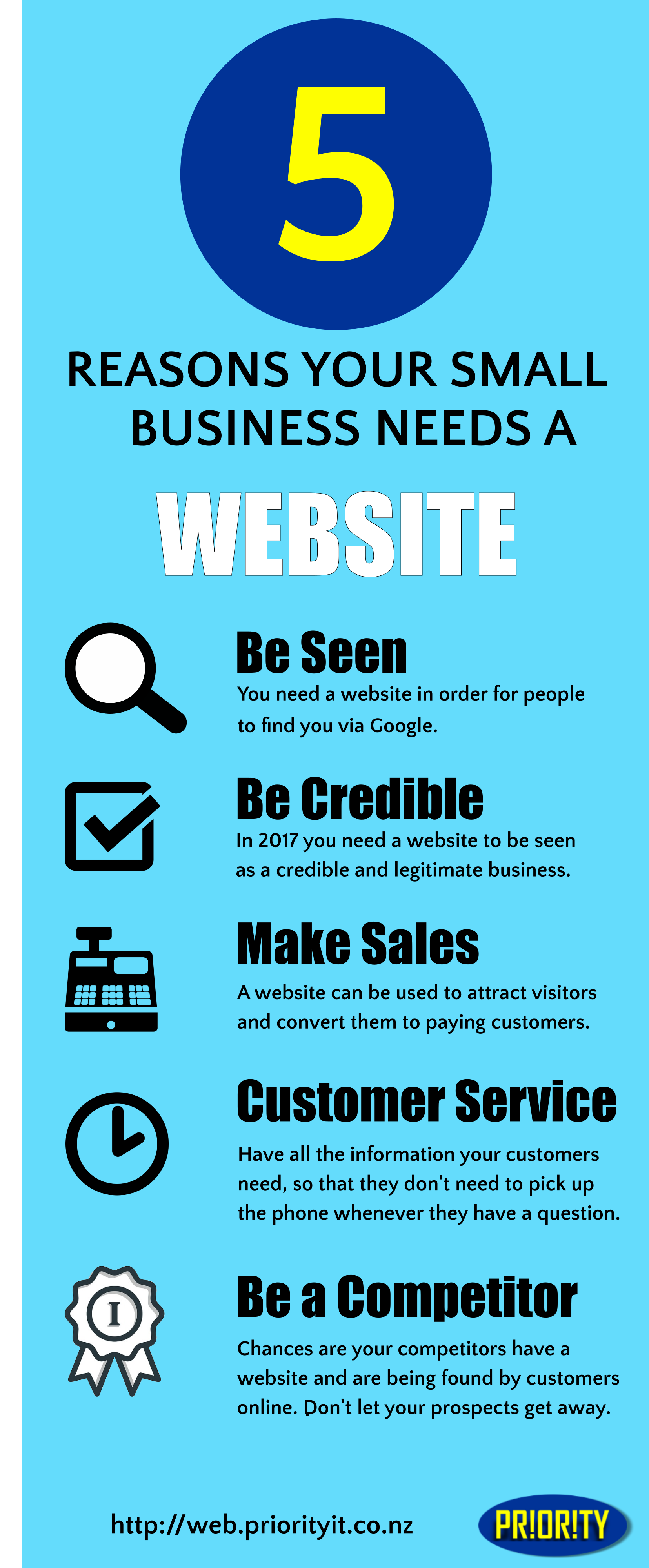 5

REASONS YOUR SMALL BUSINESS NEEDS A

WEBSITE

Be Seen

You need a website in order for people to find you via Google.

Be Credible

In 2017 you need a website to be seen as a credible and legitimate business.

Make Sales

A website can be used to attract visitors and convert them to paying customers.

Customer Service

Have all the information your customers need, so that they don't need to pick up the phone whenever they have a question.

I

Be a Competitor

Chances are your competitors have a website and are being found by customers online. Don't let your prospects get away.

http://web.priorityit.co.nz

PR!OR!TY